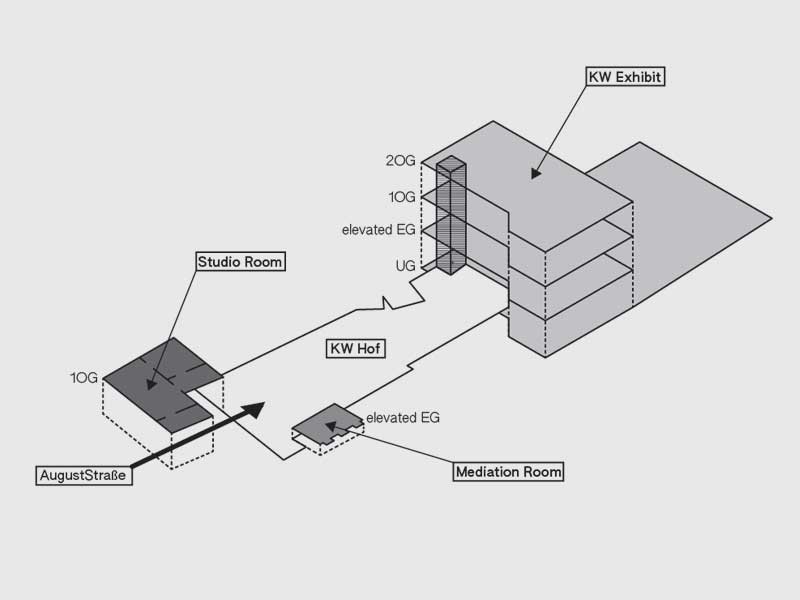 KW Exhibit

2OG

1OG

elevated EG

UG

Studio Room

KW Hof

1OG

elevated EG

AugustStraße

Mediation Room